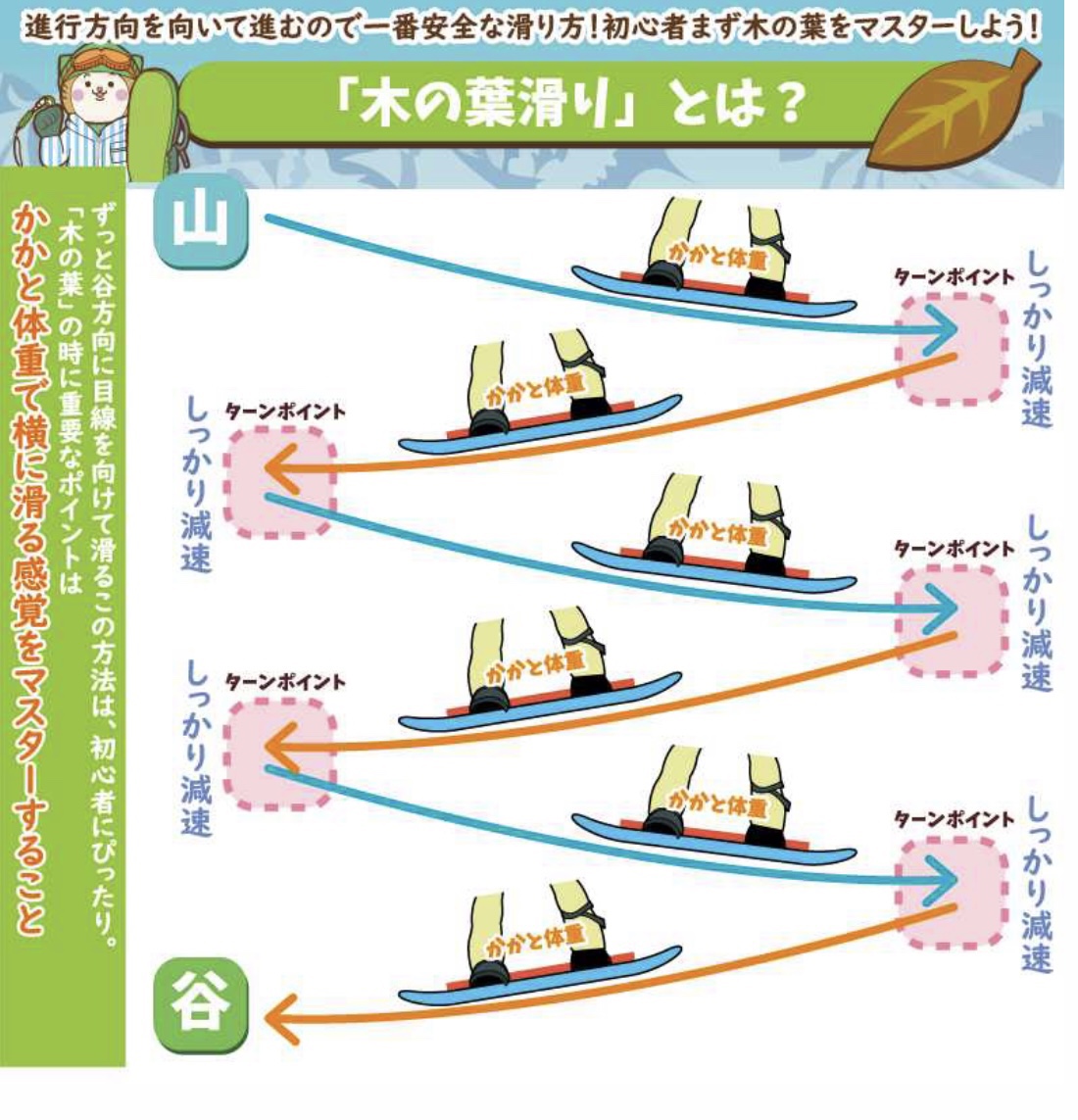 進行方向を向いて進むので一番安全な滑り方！初心者まず木の葉をマスターしよう！

「木の葉滑り」とは？

ずっと谷方向に目線を向けて滑るこの方法は、初心者にぴったり。「木の葉」の時に重要なポイントは

かかと体重で横に滑る感覚をマスターすること

山

かかと体重

ターンポイント

しっかり減速

かかと体重

ターンポイント

しっかり減速

かかと体重

ターンポイント

しっかり減速

かかと体重

ターンポイント

しっかり減速

かかと体重

ターンポイント

しっかり減速

かかと体重

谷